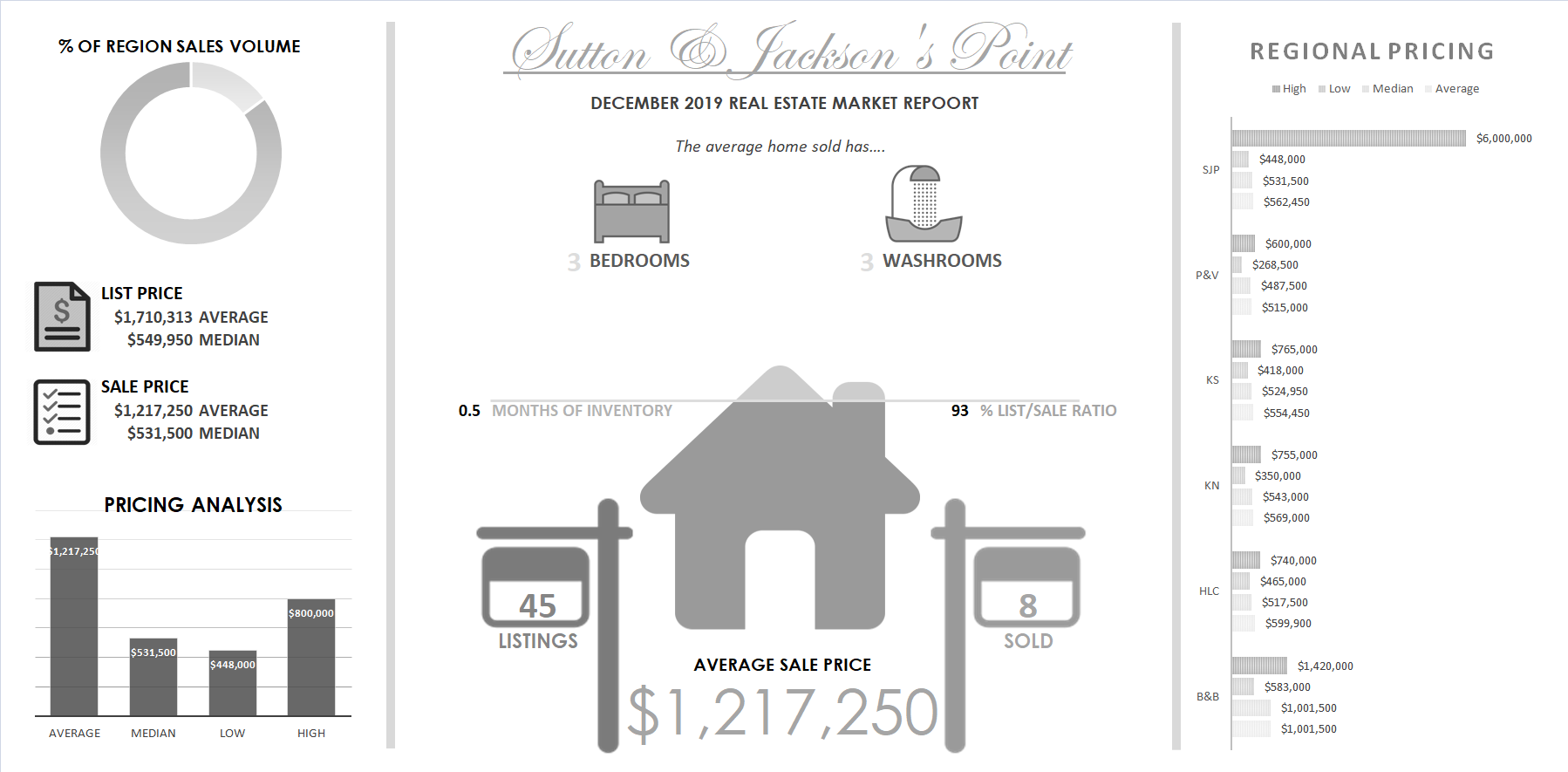 % OF REGION SALES VOLUME

LIST PRICE
$1,710,313 AVERAGE
$549,950 MEDIAN

SALE PRICE
$1,217,250 AVERAGE
$531,500 MEDIAN

PRICING ANALYSIS

$1,217,250
$531,500
$448,000
$800,000

AVERAGE MEDIAN LOW HIGH

Sutton & Jackson's Point

DECEMBER 2019 REAL ESTATE MARKET REPOORT

The average home sold has....

3 BEDROOMS

3 WASHROOMS

0.5 MONTHS OF INVENTORY

93 % LIST/SALE RATIO

45
LISTINGS

8
SOLD

AVERAGE SALE PRICE
$1,217,250

REGIONAL PRICING

High Low Median Average

SJP
$6,000,000
$448,000
$531,500
$562,450

P&V
$600,000
$268,500
$487,500
$515,000

KS
$765,000
$418,000
$524,950
$554,450

KN
$755,000
$350,000
$543,000
$569,000

HLC
$740,000
$465,000
$517,500
$599,900

B&B
$1,420,000
$583,000
$1,001,500
$1,001,500